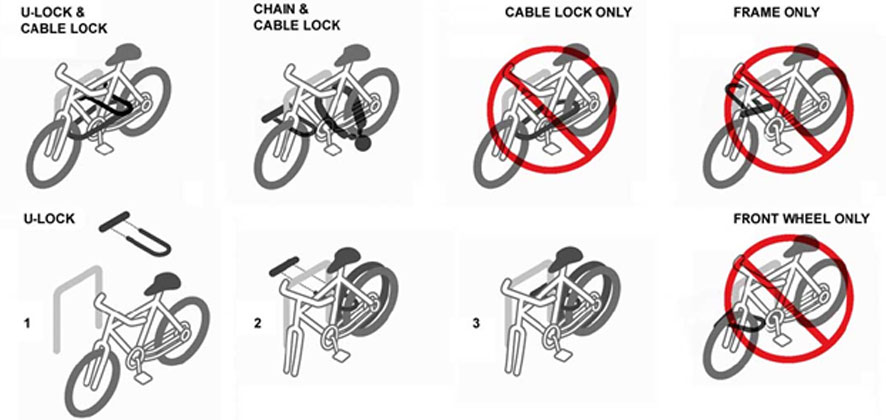 U-LOCK & CABLE LOCK

CHAIN & CABLE LOCK

CABLE LOCK ONLY

FRAME ONLY

U-LOCK

1

2

3

FRONT WHEEL ONLY